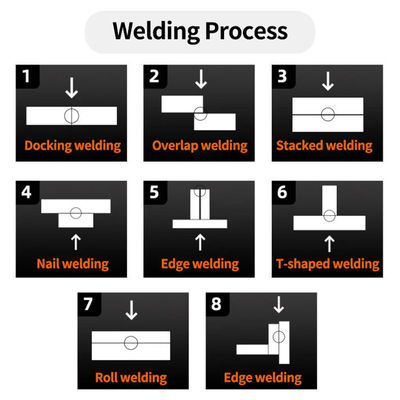 Welding Process

1
Docking welding

2
Overlap welding

3
Stacked welding

4
Nail welding

5
Edge welding

6
T-shaped welding

7
Roll welding

8
Edge welding